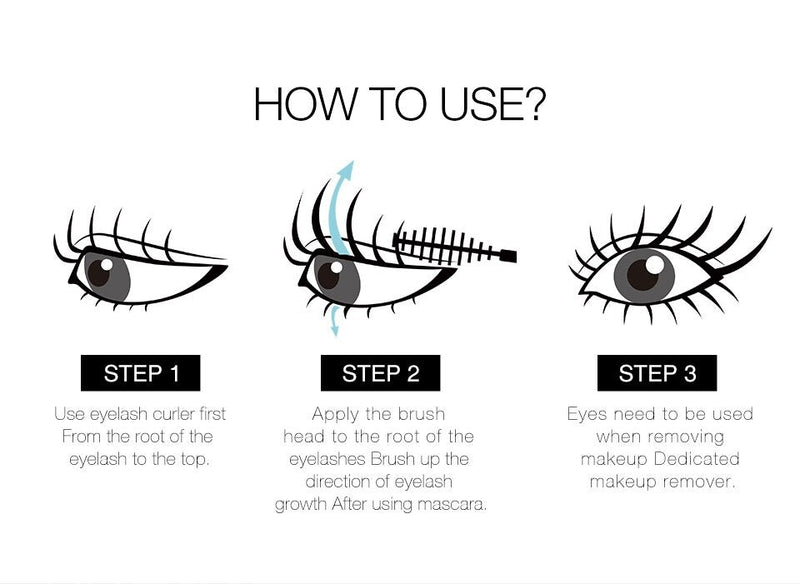 HOW TO USE?

STEP 1

Use eyelash curler first From the root of the eyelash to the top.

STEP 2

Apply the brush head to the root of the eyelashes Brush up the direction of eyelash growth After using mascara.

STEP 3

Eyes need to be used when removing makeup Dedicated makeup remover.